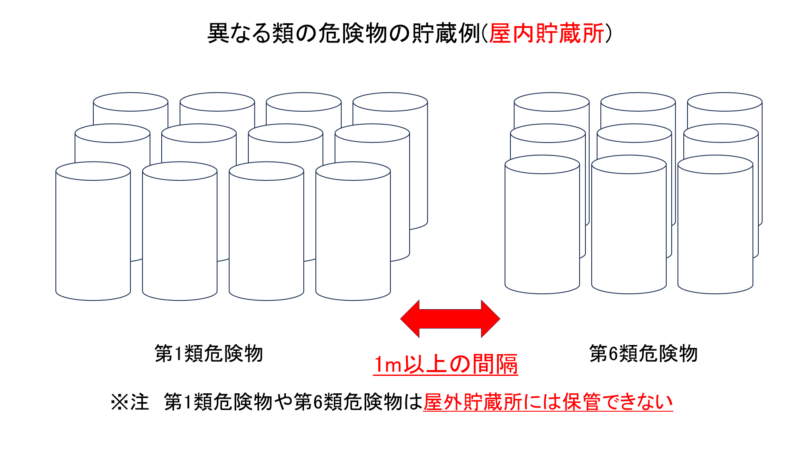 異なる類の危険物の貯蔵例(屋内貯蔵所)

第1類危険物

1m以上の間隔

第6類危険物

※注　第1類危険物や第6類危険物は屋外貯蔵所には保管できない